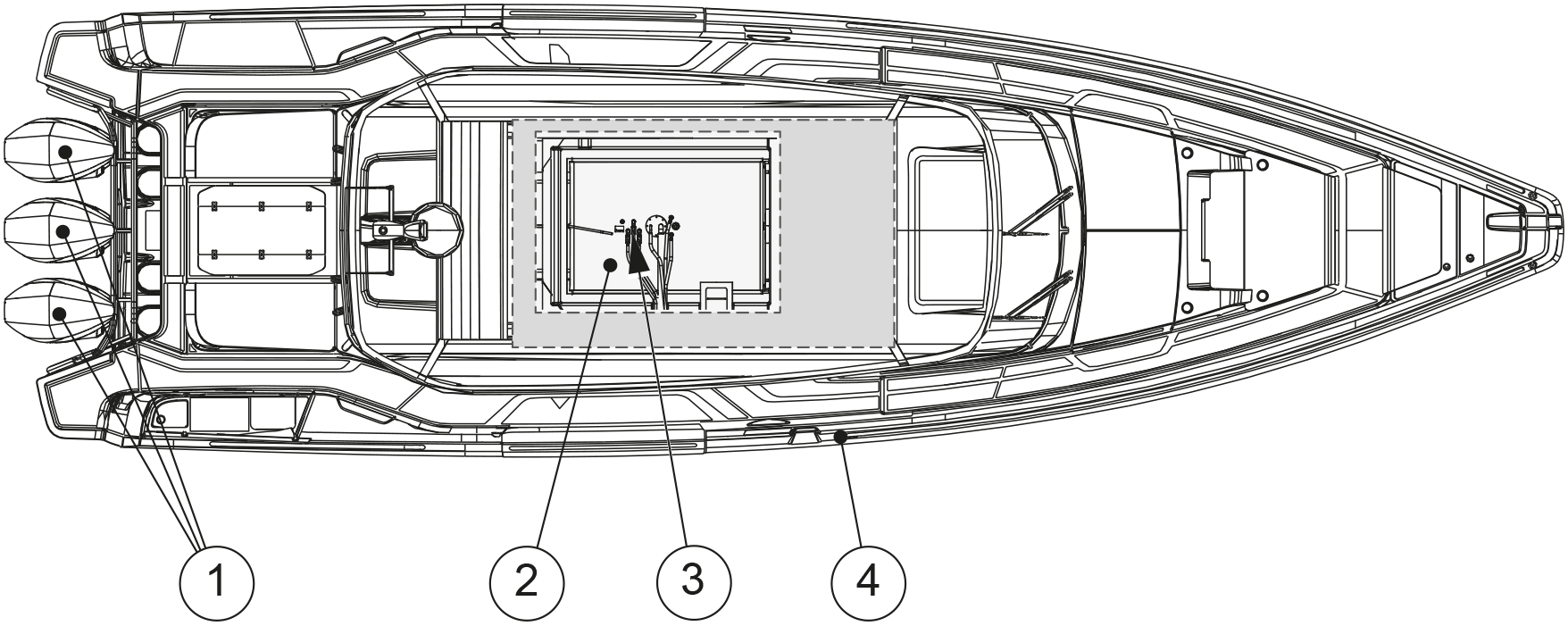 1
2
3
4